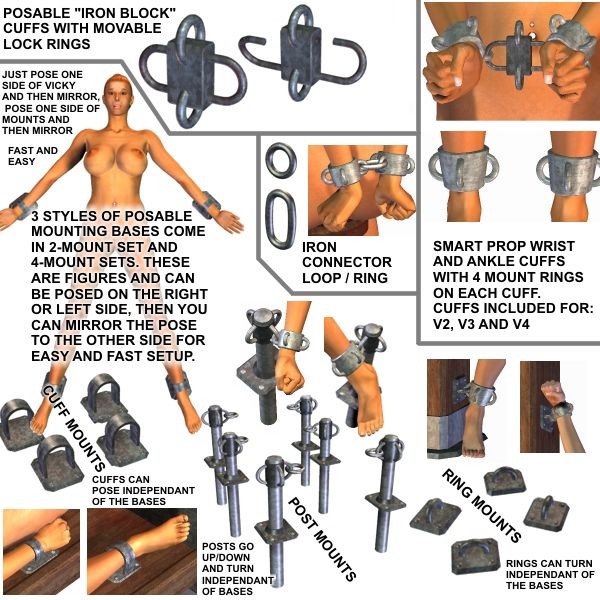 POSABLE "IRON BLOCK" CUFFS WITH MOVABLE LOCK RINGS

JUST POSE ONE SIDE OF VICKY AND THEN MIRROR, POSE ONE SIDE OF MOUNTS AND THEN MIRROR

FAST AND EASY

3 STYLES OF POSABLE MOUNTING BASES COME IN 2-MOUNT SET AND 4-MOUNT SETS. THESE ARE FIGURES AND CAN BE POSED ON THE RIGHT OR LEFT SIDE, THEN YOU CAN MIRROR THE POSE TO THE OTHER SIDE FOR EASY AND FAST SETUP.

IRON CONNECTOR LOOP / RING

SMART PROP WRIST AND ANKLE CUFFS WITH 4 MOUNT RINGS ON EACH CUFF. CUFFS INCLUDED FOR: V2, V3 AND V4

CUFF MOUNTS

CUFFS CAN POSE INDEPENDANT OF THE BASES

POSTS GO UP/DOWN AND TURN INDEPENDANT OF BASES

POST MOUNTS

RING MOUNTS

RINGS CAN TURN INDEPENDANT OF THE BASES