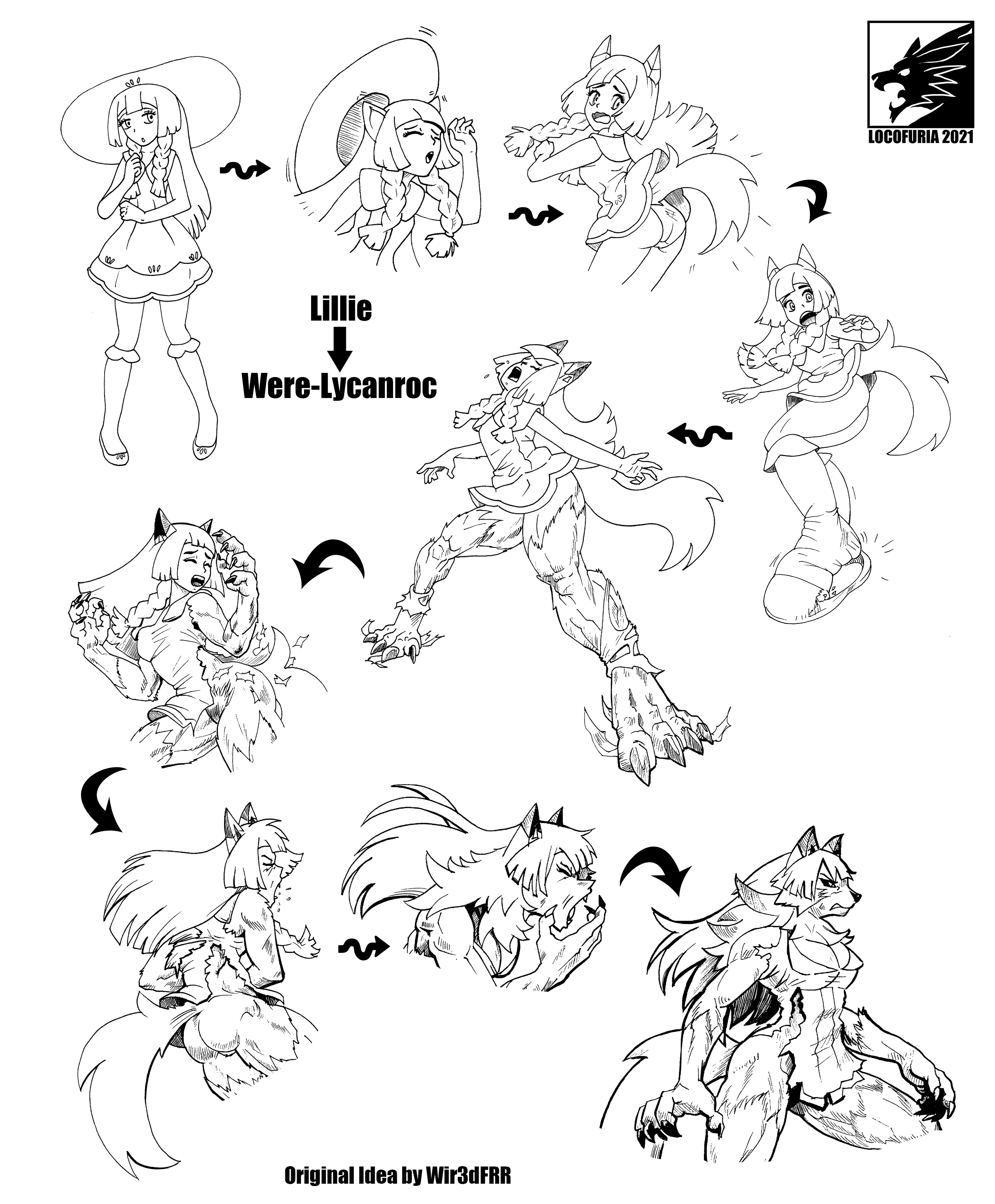 LOCOFURIA 2021

Lillie

Were-Lycanroc

Original Idea by Wir3dFRR