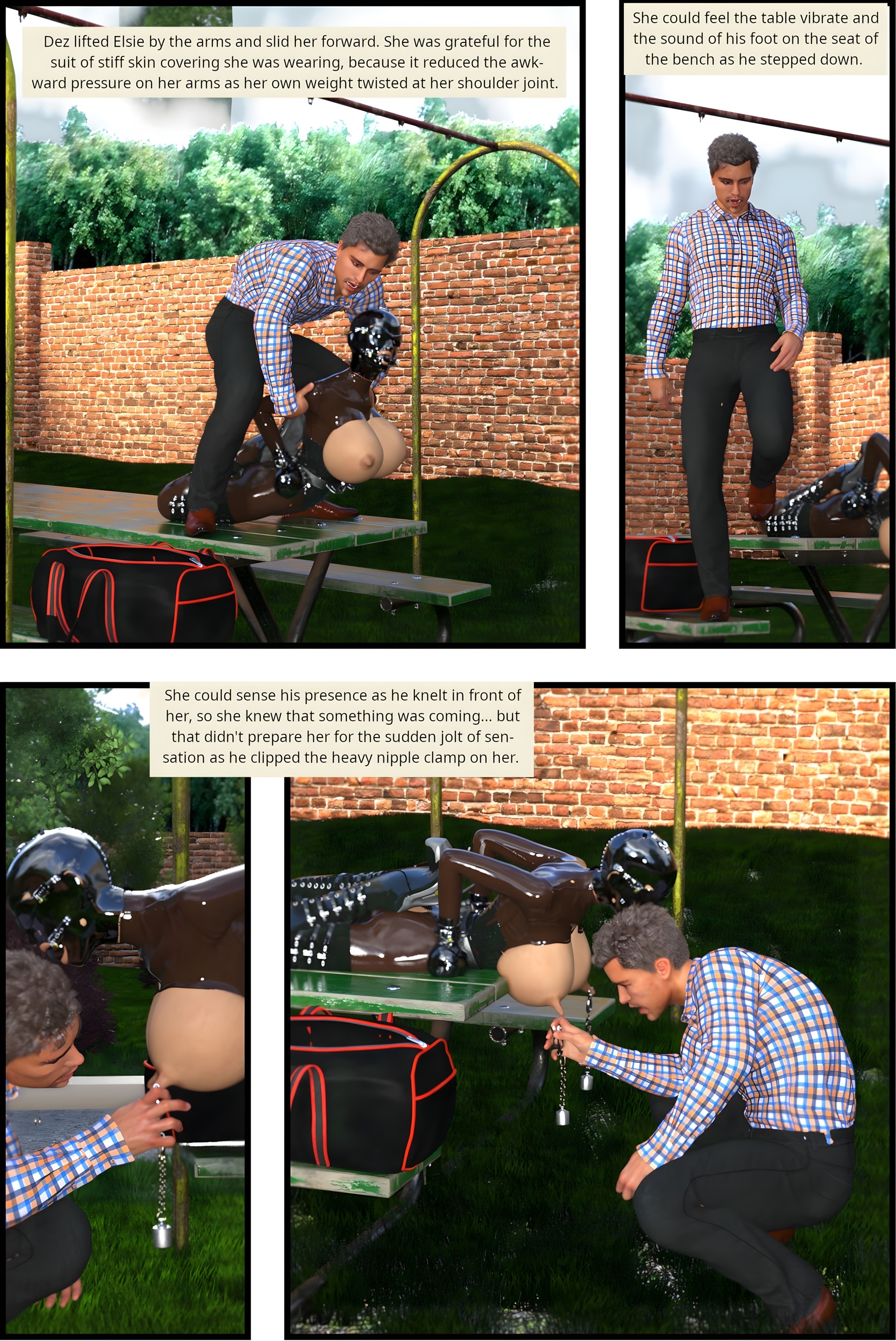 Dez lifted Elsie by the arms and slid her forward. She was grateful for the suit of stiff skin covering she was wearing, because it reduced the awkward pressure on her arms as her own weight twisted at her shoulder joint.

She could feel the table vibrate and the sound of his foot on the seat of the bench as he stepped down.

She could sense his presence as he knelt in front of her, so she knew that something was coming... but that didn't prepare her for the sudden jolt of sensation as he clipped the heavy nipple clamp on her.