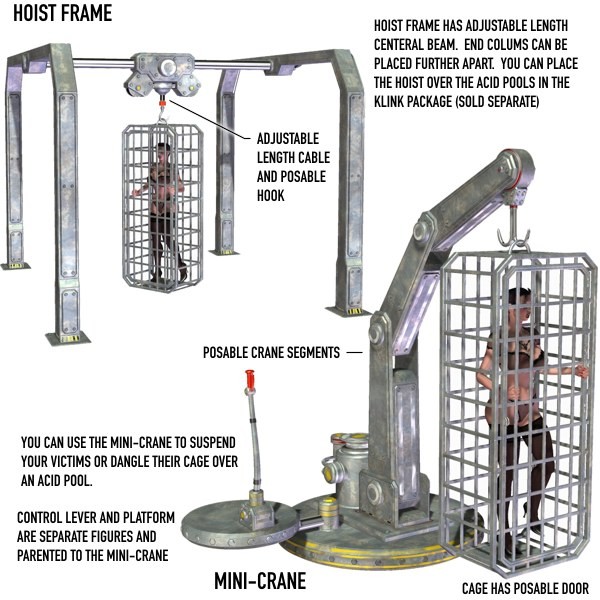 HOIST FRAME

HOIST FRAME HAS ADJUSTABLE LENGTH CENTERAL BEAM. END COLUMS CAN BE PLACED FURTHER APART. YOU CAN PLACE THE HOIST OVER THE ACID POOLS IN THE KLINK PACKAGE (SOLD SEPARATE)

ADJUSTABLE LENGTH CABLE AND POSABLE HOOK

POSABLE CRANE SEGMENTS

YOU CAN USE THE MINI-CRANE TO SUSPEND YOUR VICTIMS OR DANGLE THEIR CAGE OVER AN ACID POOL.

CONTROL LEVER AND PLATFORM ARE SEPARATE FIGURES AND PARENTED TO THE MINI-CRANE

MINI-CRANE

CAGE HAS POSABLE DOOR