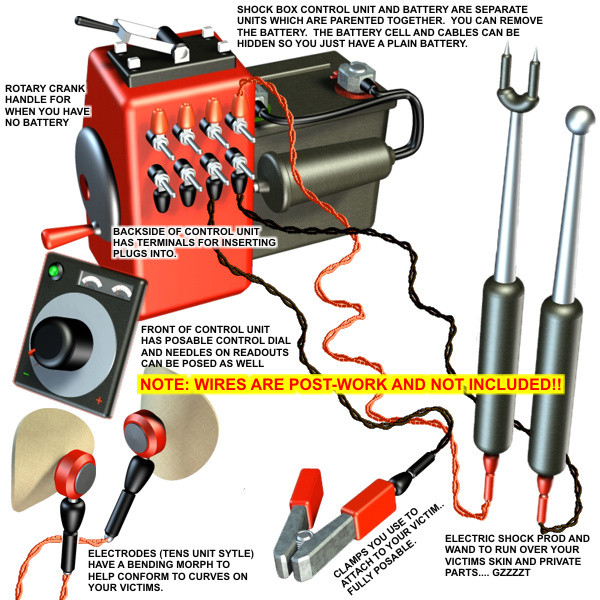 SHOCK BOX CONTROL UNIT AND BATTERY ARE SEPARATE UNITS WHICH ARE PARENTED TOGETHER. YOU CAN REMOVE THE BATTERY. THE BATTERY CELL AND CABLES CAN BE HIDDEN SO YOU JUST HAVE A PLAIN BATTERY.

ROTARY CRANK HANDLE FOR WHEN YOU HAVE NO BATTERY

BACKSIDE OF CONTROL UNIT HAS TERMINALS FOR INSERTING PLUGS INTO.

FRONT OF CONTROL UNIT HAS POSABLE CONTROL DIAL AND NEEDLES ON READOUTS CAN BE POSED AS WELL

NOTE: WIRES ARE POST-WORK AND NOT INCLUDED!!

ELECTRODES (TENS UNIT SYTLE) HAVE A BENDING MORPH TO HELP CONFORM TO CURVES ON YOUR VICTIMS.

CLAMPS YOU USE TO ATTACH TO YOUR VICTIM.. FULLY POSABLE.

ELECTRIC SHOCK PROD AND WAND TO RUN OVER YOUR VICTIMS SKIN AND PRIVATE PARTS.... GZZZZT