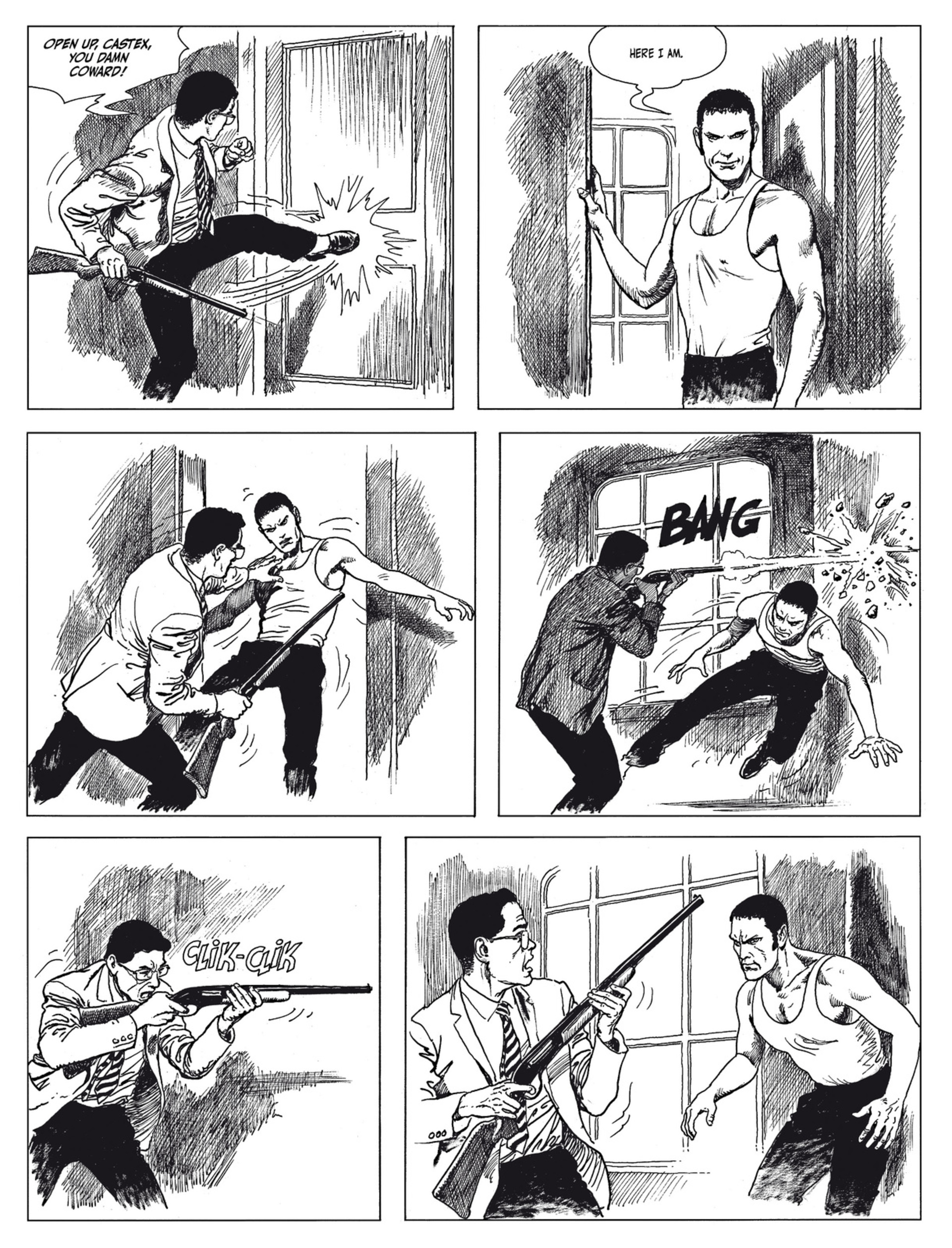 OPEN UP, CASTEX, YOU DAMN COWARD!

HERE I AM.

BANG

CLIK-CLIK