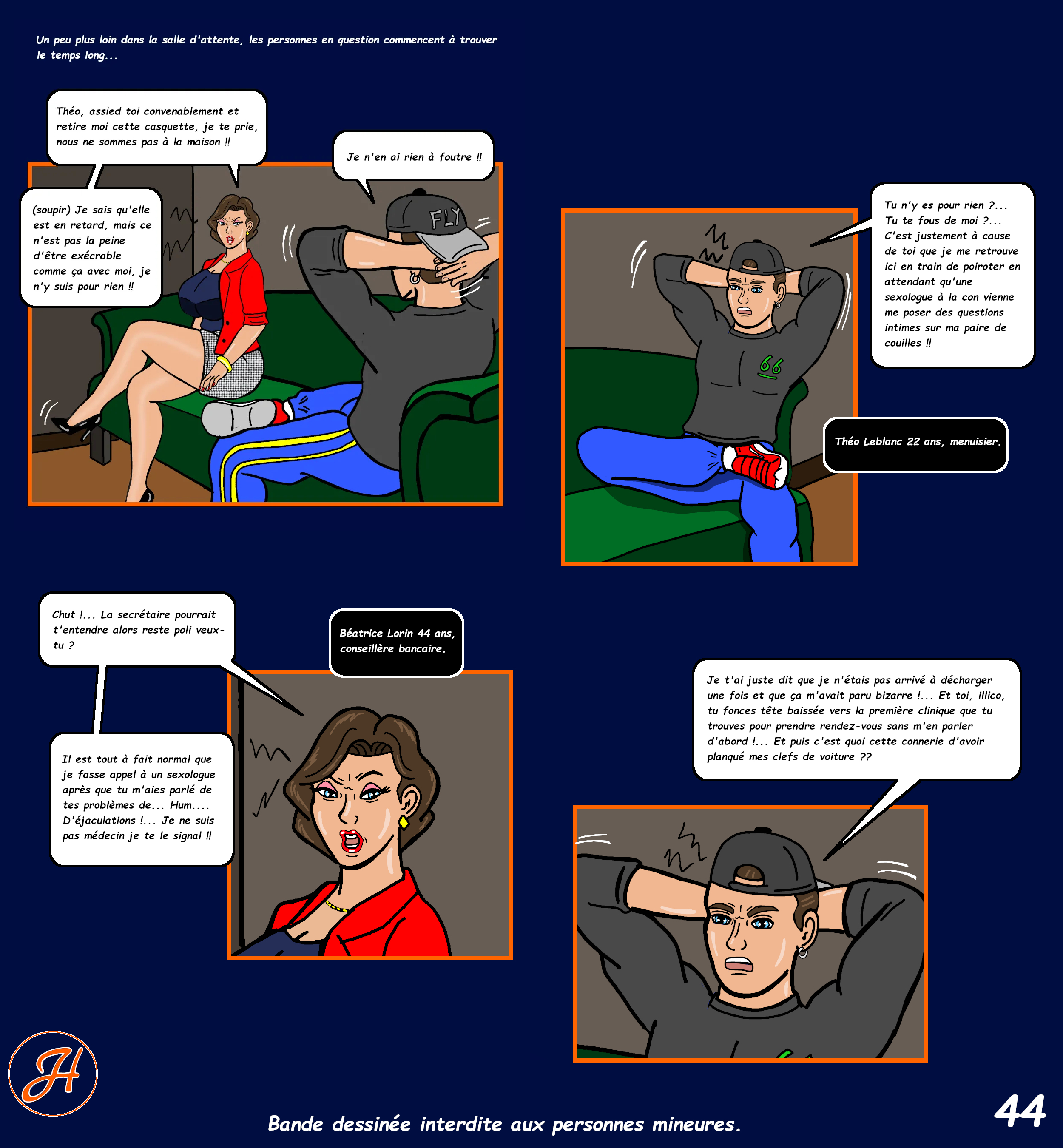 Un peu plus loin dans la salle d'attente, les personnes en question commencent à trouver le temps long...

Théo, assied toi convenablement et retire moi cette casquette, je te prie, nous ne sommes pas à la maison !!

(soupir) Je sais qu'elle est en retard, mais ce n'est pas la peine d'être exécrable comme ça avec moi, je n'y suis pour rien !!

Je n'en ai rien à foutre !!

FLY

Tu n'y es pour rien ?... Tu te fous de moi ?... C'est justement à cause de toi que je me retrouve ici en train de poiroter en attendant qu'une sexologue à la con vienne me poser des questions intimes sur ma paire de couilles !!

66

Théo Leblanc 22 ans, menuisier.

Chut !... La secrétaire pourrait t'entendre alors reste poli veux-tu ?

Il est tout à fait normal que je fasse appel à un sexologue après que tu m'aies parlé de tes problèmes de... Hum.... D'éjaculations !... Je ne suis pas médecin je te le signal !!

Béatrice Lorin 44 ans, conseillère bancaire.

Je t'ai juste dit que je n'étais pas arrivé à décharger une fois et que ça m'avait paru bizarre !... Et toi, illico, tu fonces tête baissée vers la première clinique que tu trouves pour prendre rendez-vous sans m'en parler d'abord !... Et puis c'est quoi cette connerie d'avoir planqué mes clefs de voiture ??

H

Bande dessinée interdite aux personnes mineures.

44