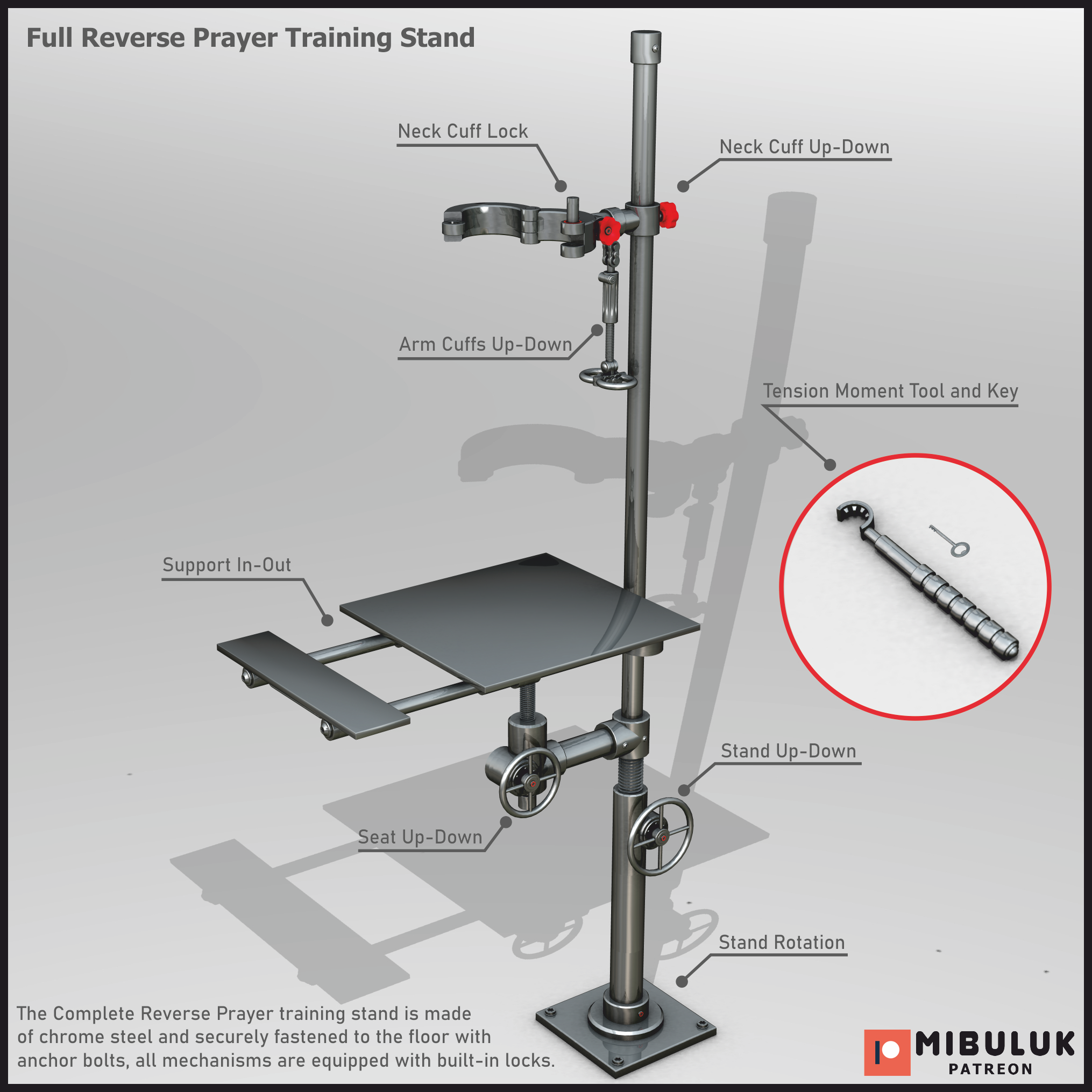 Full Reverse Prayer Training Stand

Neck Cuff Lock

Neck Cuff Up-Down

Arm Cuffs Up-Down

Tension Moment Tool and Key

Support In-Out

Stand Up-Down

Seat Up-Down

Stand Rotation

The Complete Reverse Prayer training stand is made of chrome steel and securely fastened to the floor with anchor bolts, all mechanisms are equipped with built-in locks.

MIBULUK
PATREON