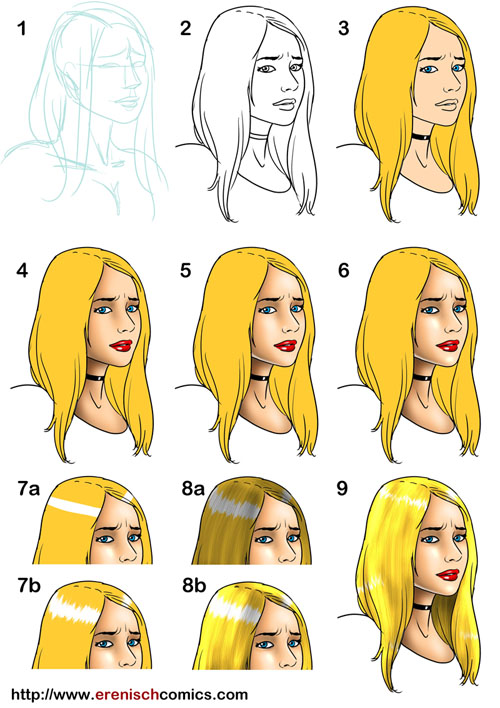 1
2
3
4
5
6
7a
8a
9
7b
8b
http://www.erenischcomics.com