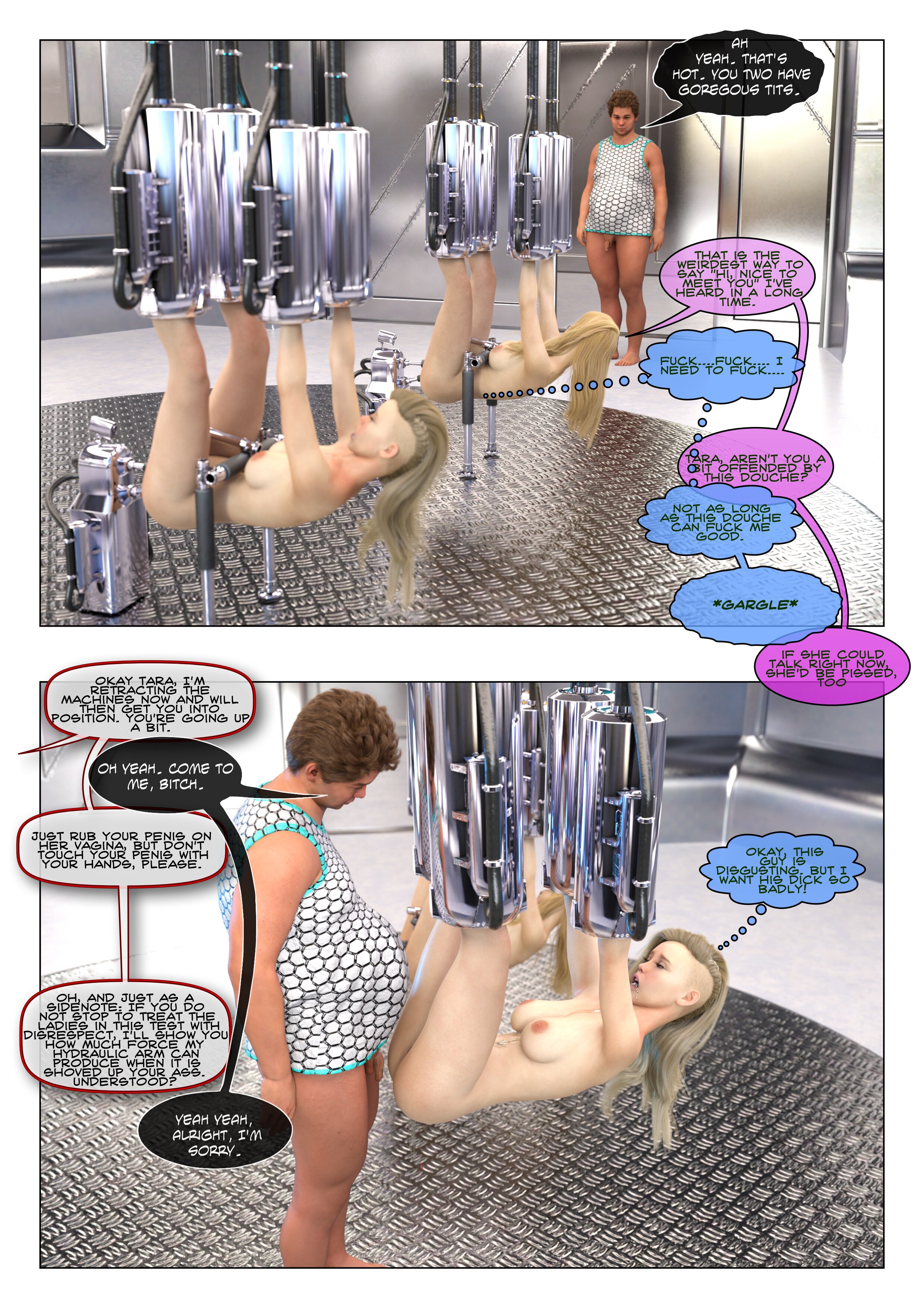 AH YEAH. THAT'S HOT. YOU TWO HAVE GOREGOUS TITS.

THAT IS THE WEIRDEST WAY TO SAY "HI, NICE TO MEET YOU" I'VE HEARD IN A LONG TIME.

FUCK....FUCK.... I NEED TO FUCK....

TARA, AREN'T YOU A BIT OFFENDED BY THIS DOUCHE?

NOT AS LONG AS THIS DOUCHE CAN FUCK ME GOOD.

*GARGLE*

IF SHE COULD TALK RIGHT NOW, SHE'D BE PISSED, TOO

OKAY TARA, I'M RETRACTING THE MACHINES NOW AND WILL THEN GET YOU INTO POSITION. YOU'RE GOING UP A BIT.

OH YEAH. COME TO ME, BITCH.

JUST RUB YOUR PENIS ON HER VAGINA, BUT DON'T TOUCH YOUR PENIS WITH YOUR HANDS, PLEASE.

OKAY, THIS GUY IS DISGUSTING. BUT I WANT HIS DICK SO BADLY!

OH, AND JUST AS A SIDENOTE: IF YOU DO NOT STOP TO TREAT THE LADIES IN THIS TEST WITH DISRESPECT, I'LL SHOW YOU HOW MUCH FORCE MY HYDRAULIC ARM CAN PRODUCE WHEN IT IS SHOVED UP YOUR ASS. UNDERSTOOD?

YEAH YEAH, ALRIGHT, I'M SORRY.