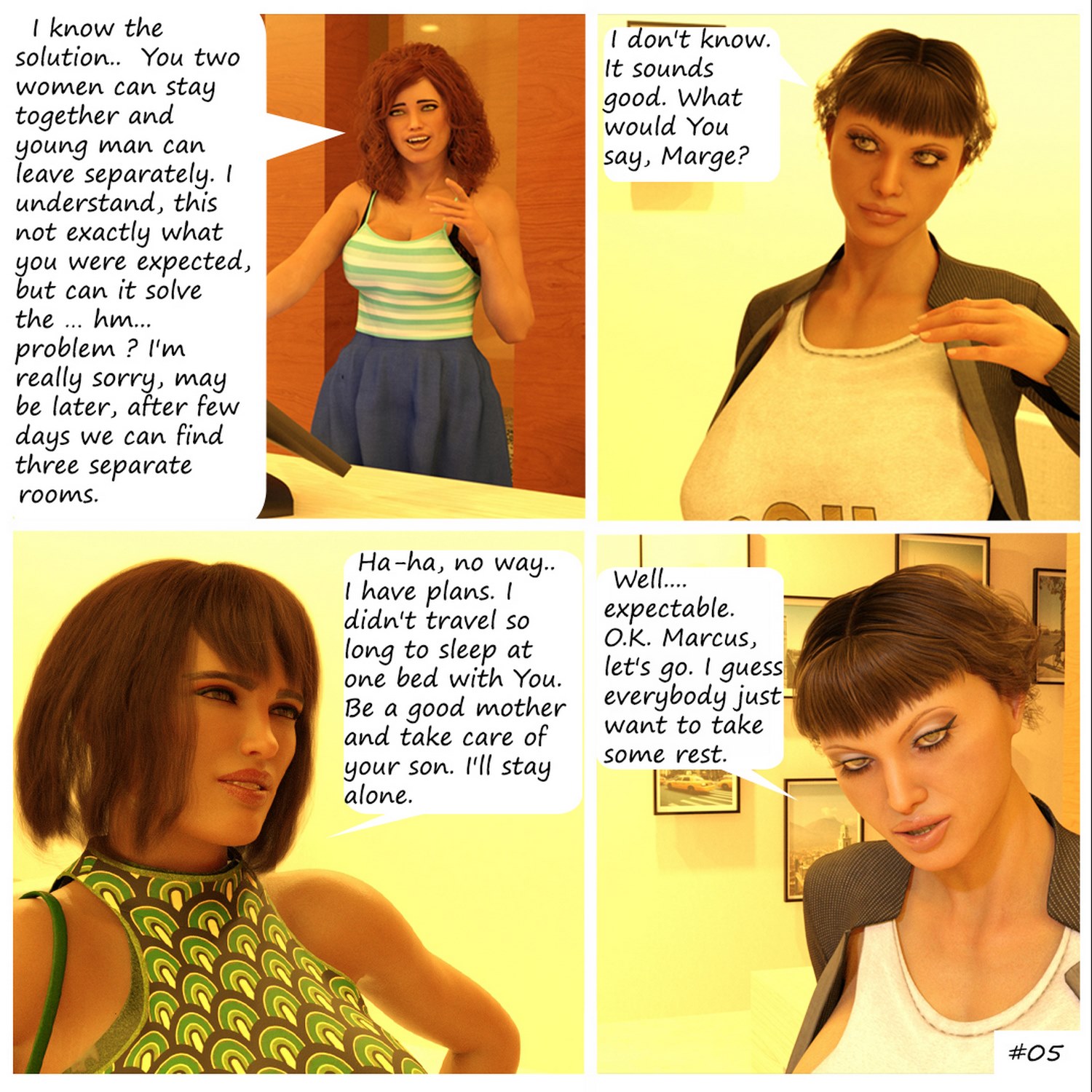 I know the solution.. You two women can stay together and young man can leave separately. I understand, this not exactly what you were expected, but can it solve the ... hm... problem ? I'm really sorry, may be later, after few days we can find three separate rooms.

I don't know. It sounds good. What would You say, Marge?

Ha-ha, no way.. I have plans. I didn't travel so long to sleep at one bed with You. Be a good mother and take care of your son. I'll stay alone.

Well.... expectable. O.K. Marcus, let's go. I guess everybody just want to take some rest.

#05